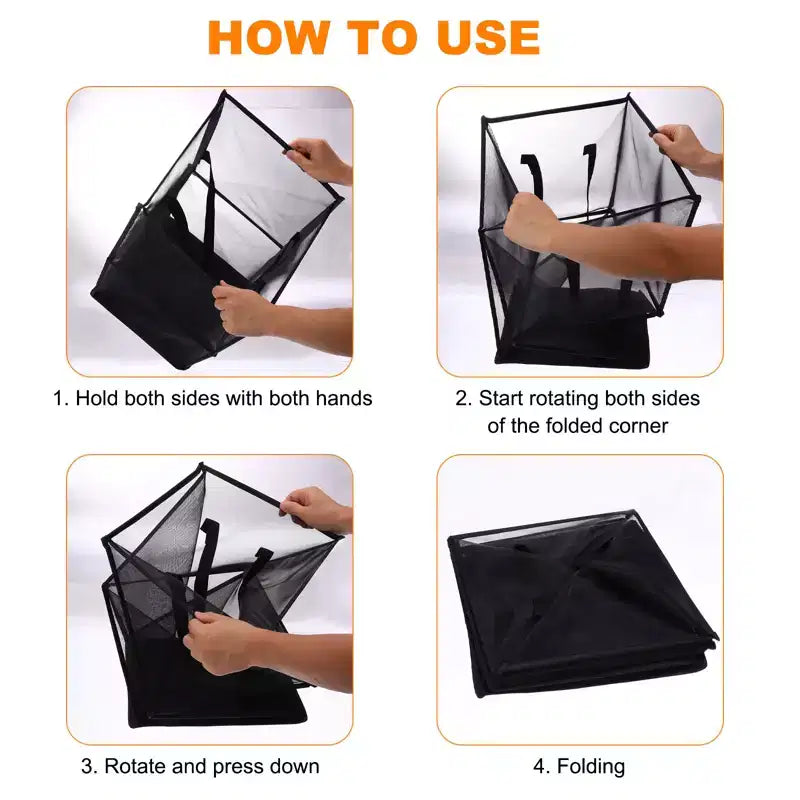 HOW TO USE

1. Hold both sides with both hands

2. Start rotating both sides of the folded corner

3. Rotate and press down

4. Folding